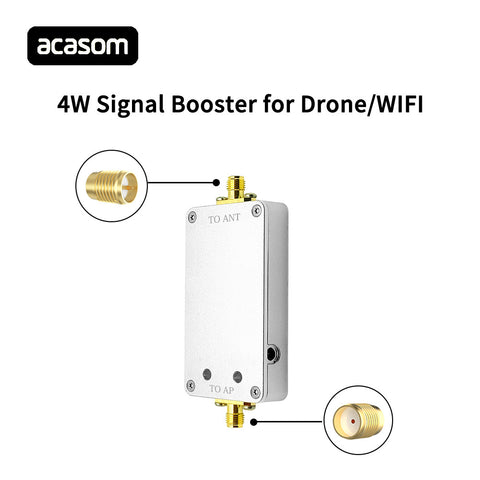 acasom

4W Signal Booster for Drone/WIFI

TO ANT

TO AP